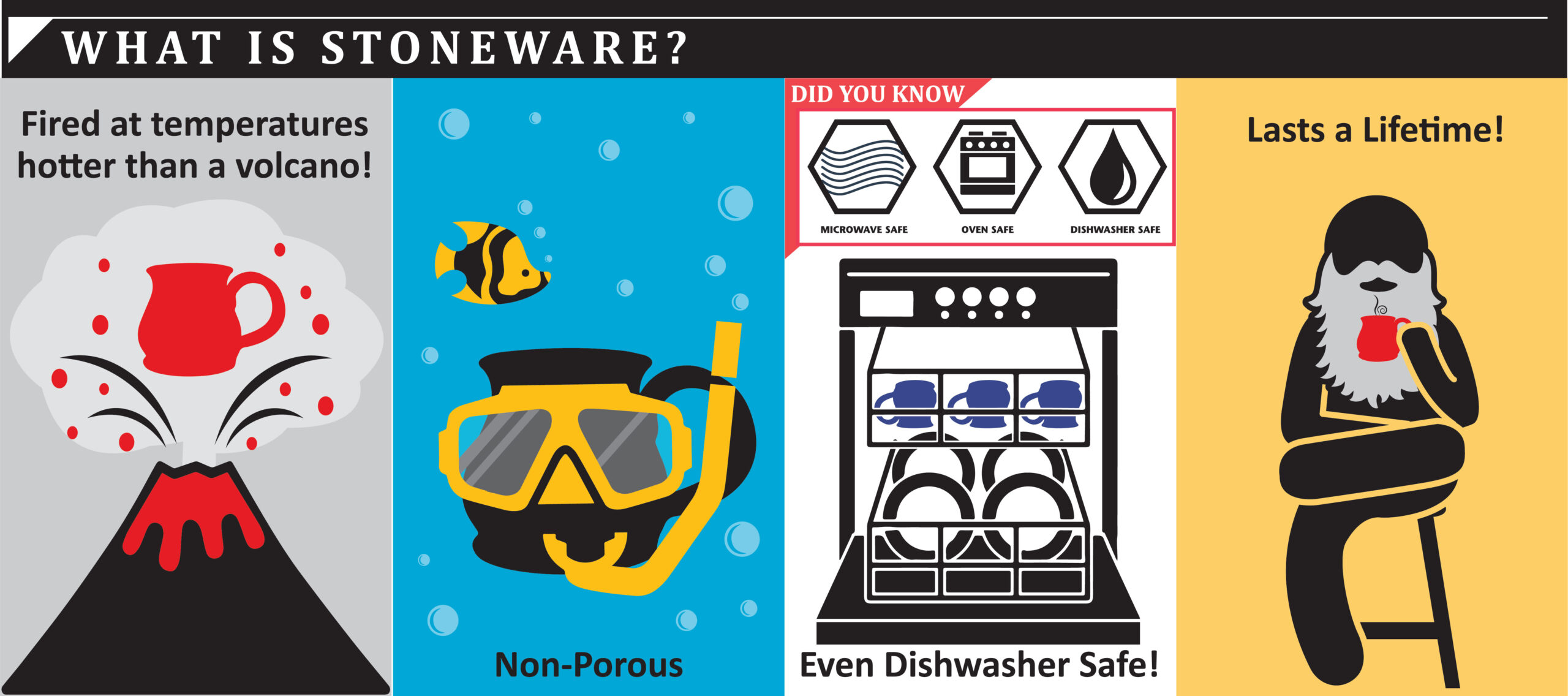 WHAT IS STONEWARE?

Fired at temperatures hotter than a volcano!

Non-Porous

DID YOU KNOW

MICROWAVE SAFE

OVEN SAFE

DISHWASHER SAFE

Even Dishwasher Safe!

Lasts a Lifetime!